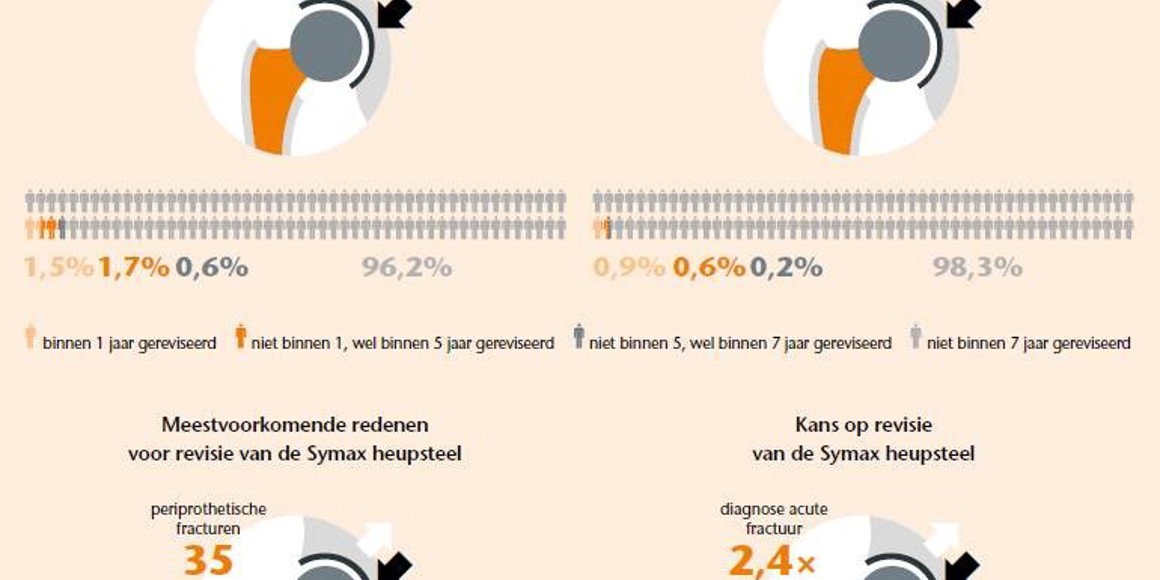 1,5% 1,7% 0,6%

96,2%

0,9% 0,6% 0,2%

98,3%

binnen 1 jaar gereviseerd

niet binnen 1, wel binnen 5 jaar gereviseerd

niet binnen 5, wel binnen 7 jaar gereviseerd

niet binnen 7 jaar gereviseerd

Meestvoorkomende redenen voor revisie van de Symax heupsteel

periprothetische fracturen

35

Kans op revisie van de Symax heupsteel

diagnose acute fractuur

2,4×